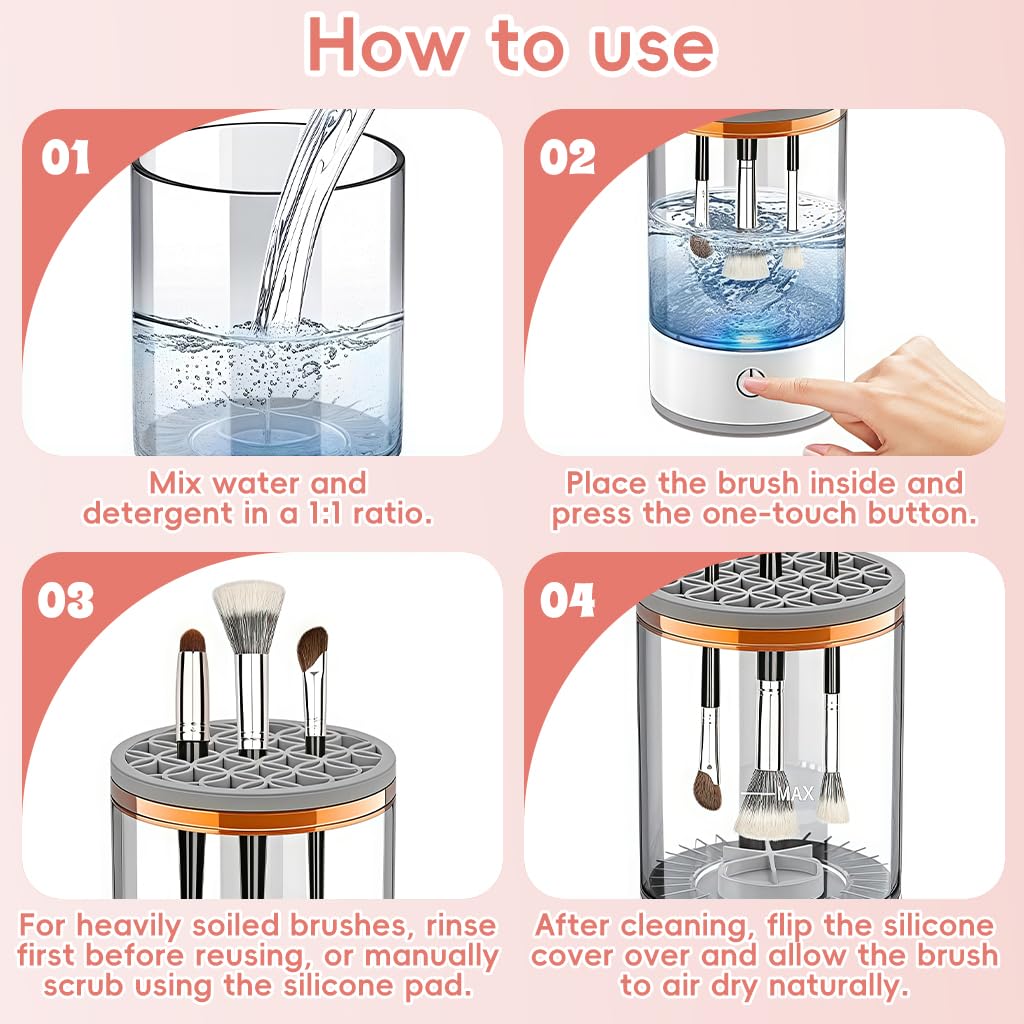 How to use

01

Mix water and detergent in a 1:1 ratio.

02

Place the brush inside and press the one-touch button.

03

For heavily soiled brushes, rinse first before reusing, or manually scrub using the silicone pad.

04

MAX

After cleaning, flip the silicone cover over and allow the brush to air dry naturally.