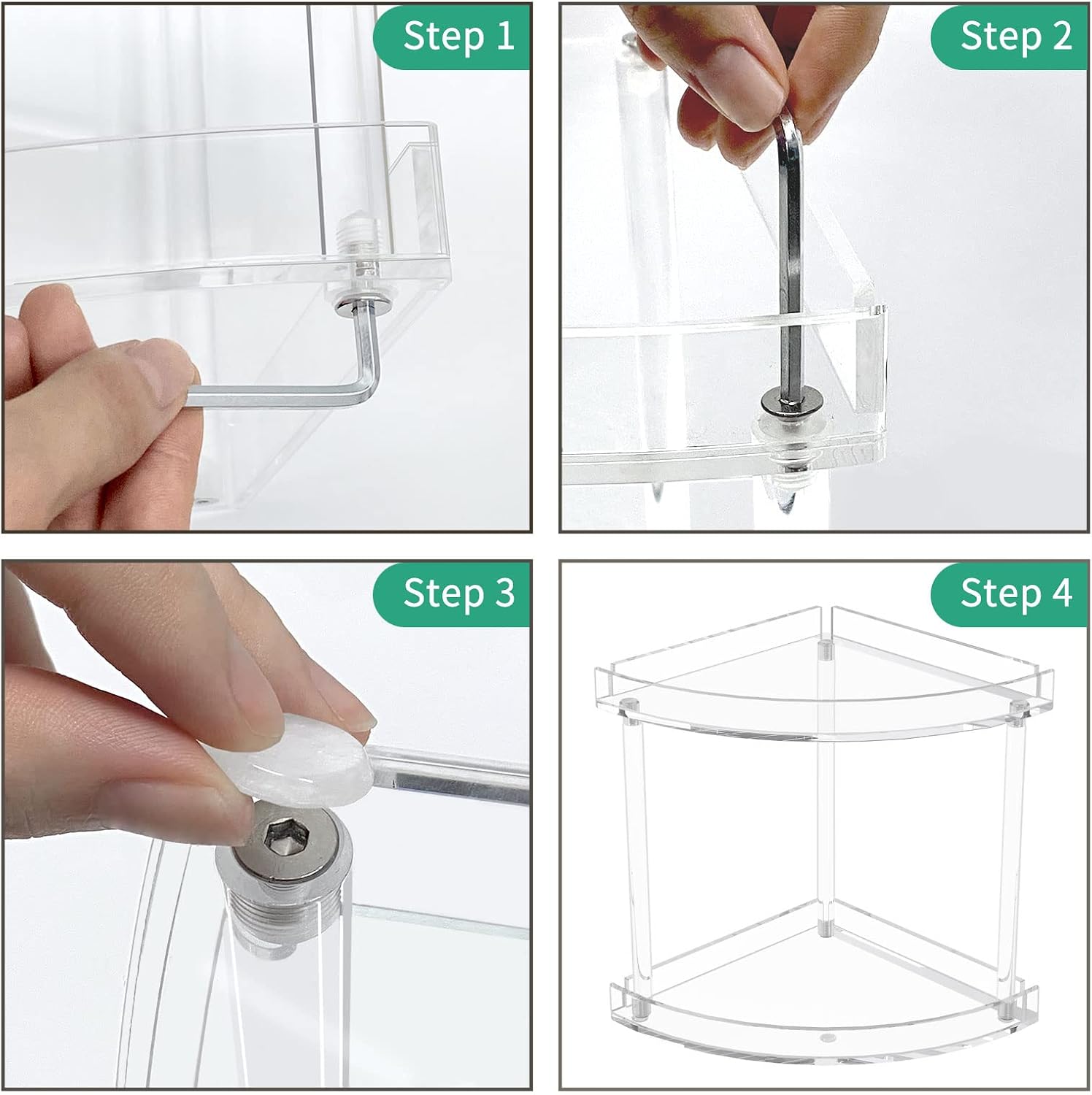 Step 1

Step 2

Step 3

Step 4