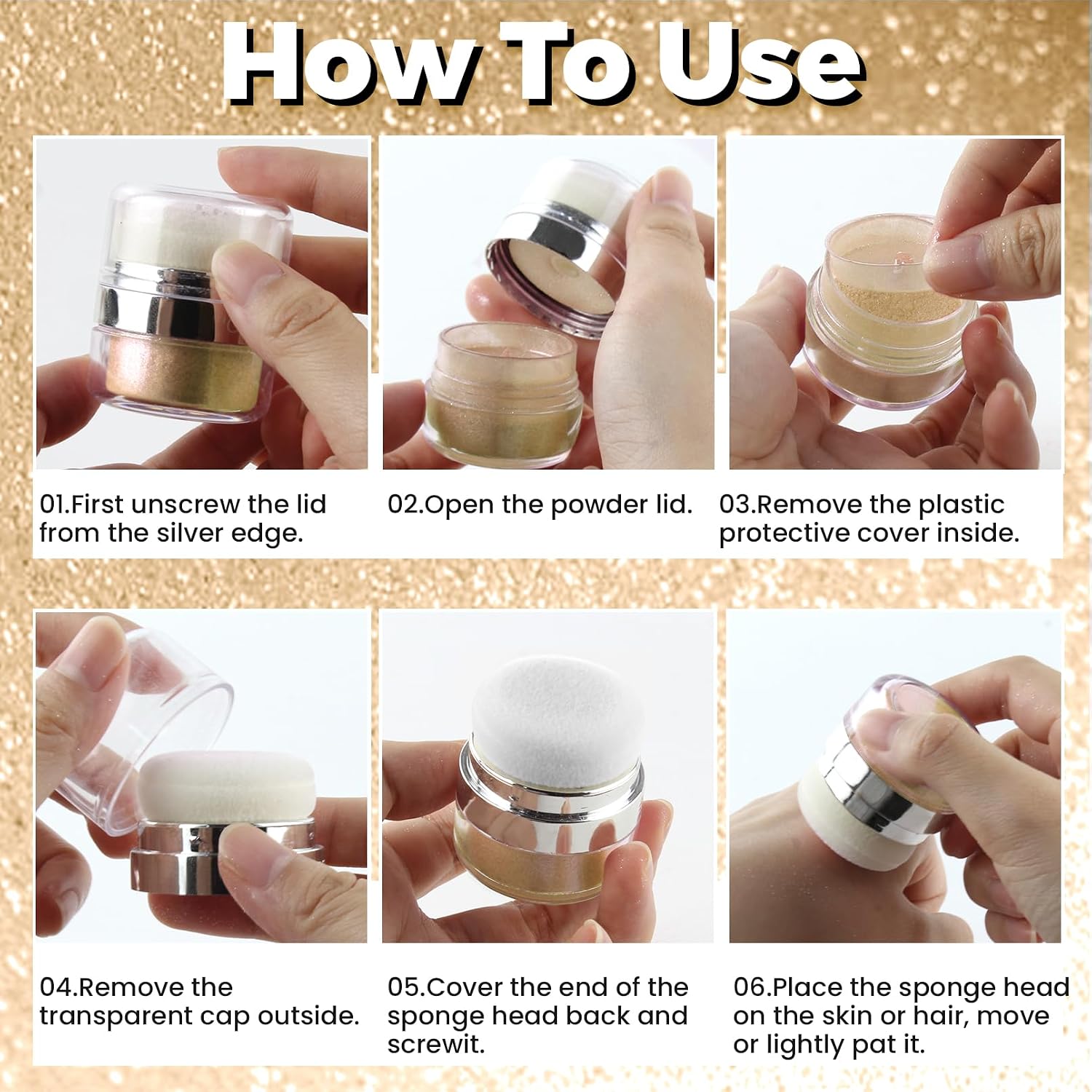 How To Use

01.First unscrew the lid from the silver edge.

02.Open the powder lid.

03.Remove the plastic protective cover inside.

04.Remove the transparent cap outside.

05.Cover the end of the sponge head back and screwit.

06.Place the sponge head on the skin or hair, move or lightly pat it.